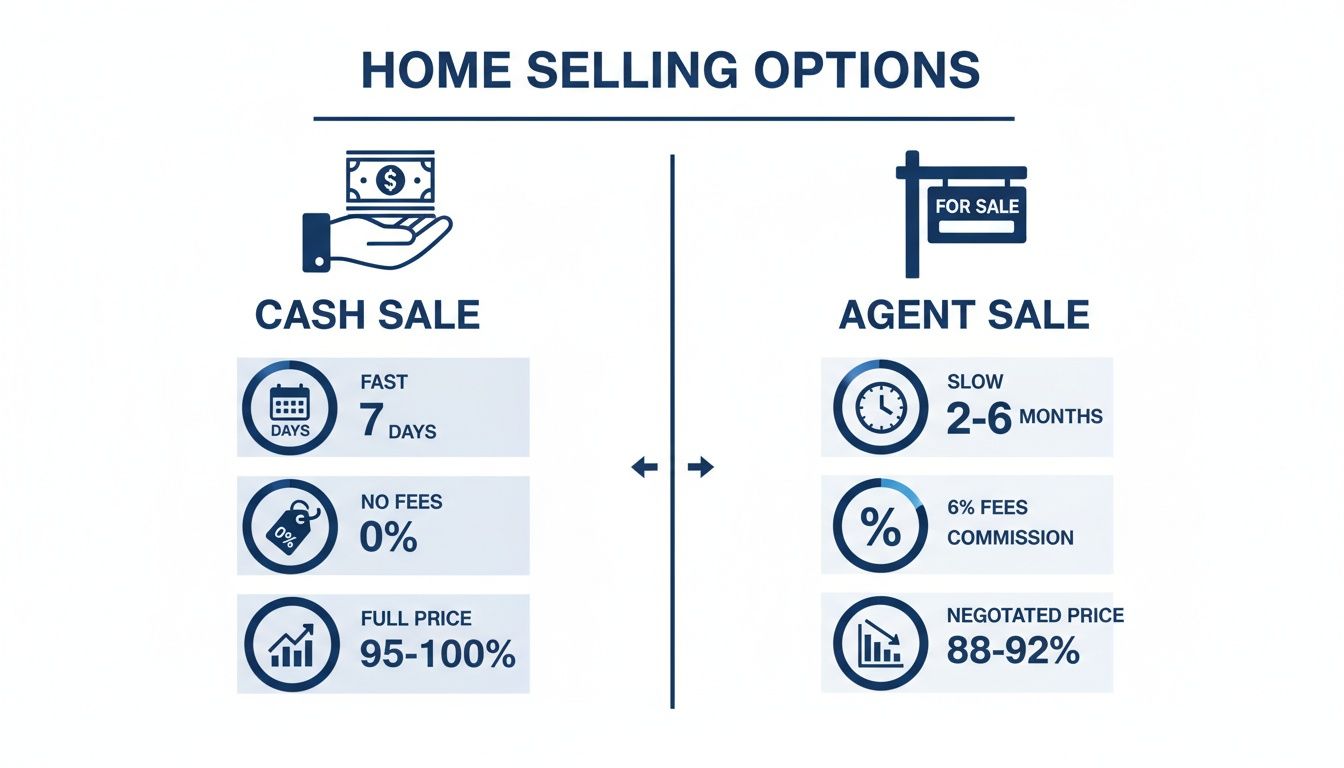 HOME SELLING OPTIONS

$

CASH SALE

DAYS

FAST
7 DAYS

0%

NO FEES
0%

FULL PRICE
95-100%

FOR SALE

AGENT SALE

SLOW
2-6 MONTHS

%

6% FEES
COMMISSION

NEGOTATED PRICE
88-92%